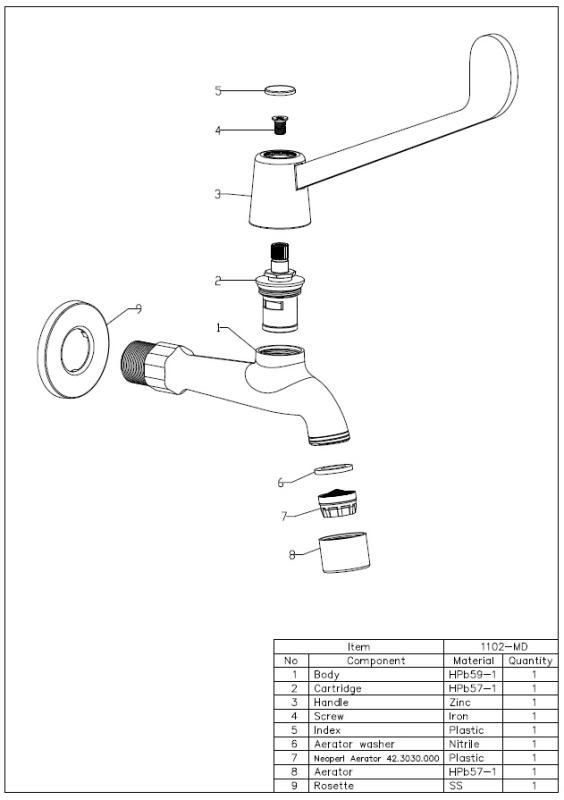 5
4
3
2
9
1
6
7
8

| Item | | 1102-MD | |
|---|---|---|---|
| No | Component | Material | Quantity |
| 1 | Body | HPb59-1 | 1 |
| 2 | Cartridge | HPb57-1 | 1 |
| 3 | Handle | Zinc | 1 |
| 4 | Screw | Iron | 1 |
| 5 | Index | Plastic | 1 |
| 6 | Aerator washer | Nitrile | 1 |
| 7 | Neoperl Aerator 42.3030.000 | Plastic | 1 |
| 8 | Aerator | HPb57-1 | 1 |
| 9 | Rosette | SS | 1 |